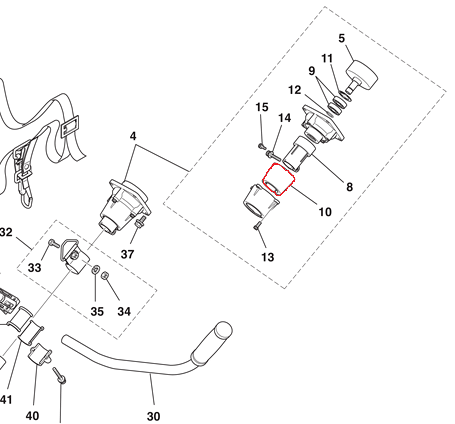 5
11
9
12
15
14
4
8
10
13
32
33
37
35
34
41
40
30