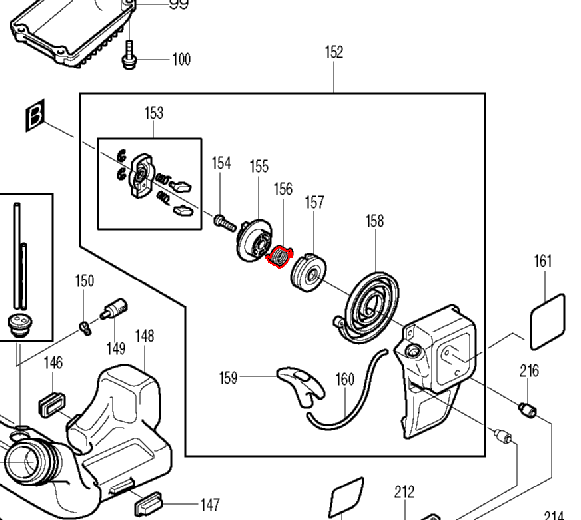 99
100
152
B
153
154
155
156
157
158
161
150
149
148
146
159
160
216
147
212
214