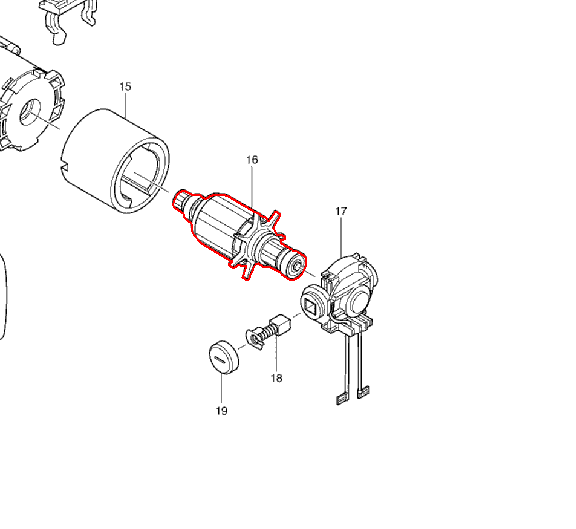 15
16
17
18
19